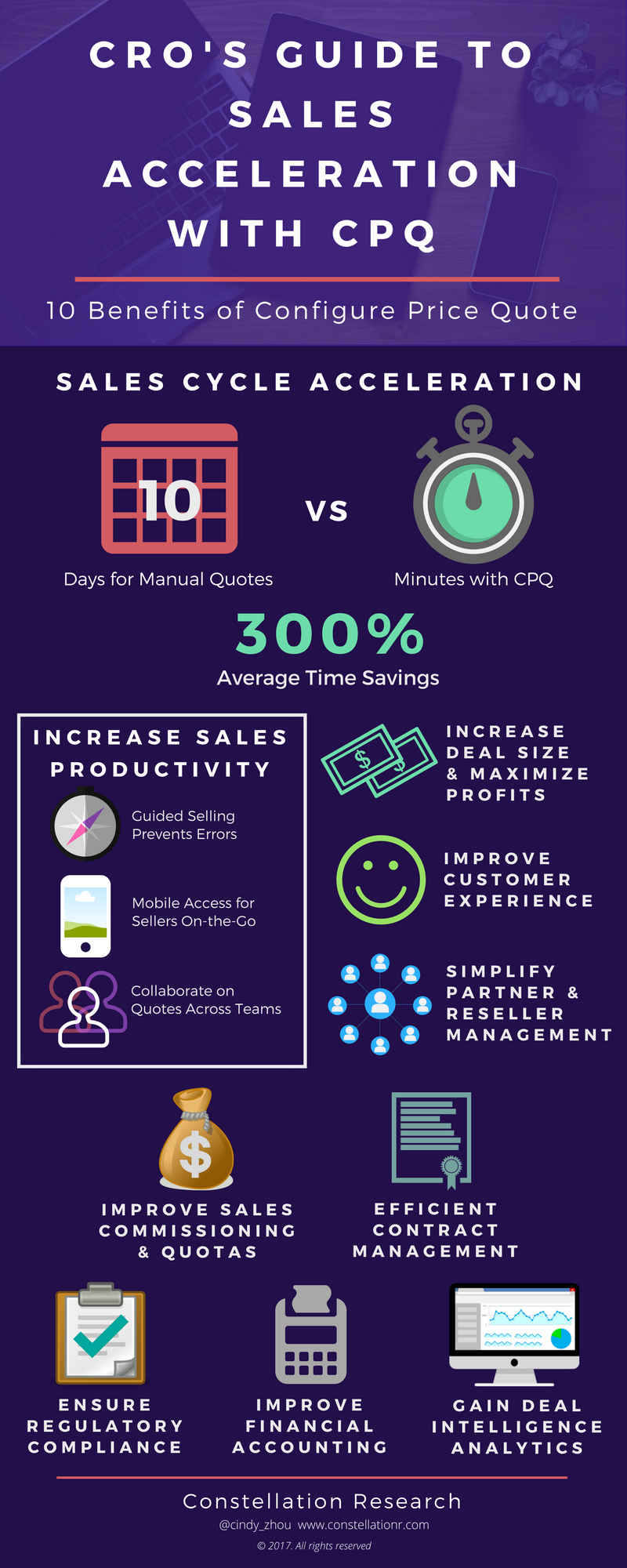 CRO'S GUIDE TO SALES ACCELERATION WITH CPQ

10 Benefits of Configure Price Quote

SALES CYCLE ACCELERATION

10

Days for Manual Quotes

VS

Minutes with CPQ

300%

Average Time Savings

INCREASE SALES PRODUCTIVITY

Guided Selling Prevents Errors

Mobile Access for Sellers On-the-Go

Collaborate on Quotes Across Teams

INCREASE DEAL SIZE & MAXIMIZE PROFITS

IMPROVE CUSTOMER EXPERIENCE

SIMPLIFY PARTNER & RESELLER MANAGEMENT

IMPROVE SALES COMMISSIONING & QUOTAS

EFFICIENT CONTRACT MANAGEMENT

ENSURE REGULATORY COMPLIANCE

IMPROVE FINANCIAL ACCOUNTING

GAIN DEAL INTELLIGENCE ANALYTICS

Constellation Research

@cindy_zhou www.constellationr.com

© 2017. All rights reserved