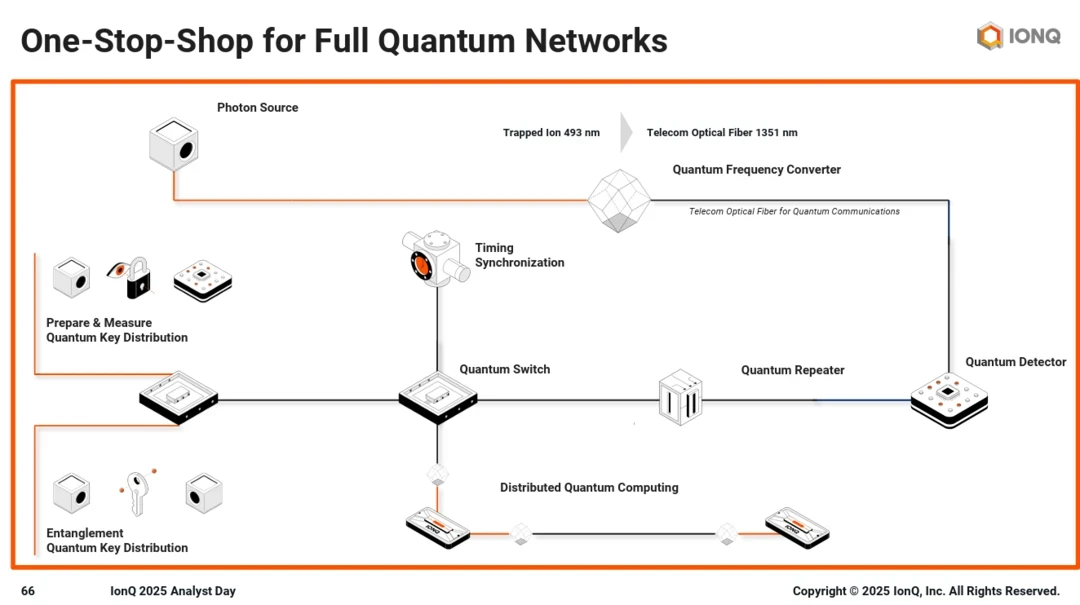 One-Stop-Shop for Full Quantum Networks

IONQ

Photon Source

Trapped Ion 493 nm

Telecom Optical Fiber 1351 nm

Quantum Frequency Converter

Telecom Optical Fiber for Quantum Communications

Timing Synchronization

Prepare & Measure Quantum Key Distribution

Quantum Switch

Quantum Repeater

Quantum Detector

Distributed Quantum Computing

Entanglement Quantum Key Distribution

66

IonQ 2025 Analyst Day

Copyright © 2025 IonQ, Inc. All Rights Reserved.